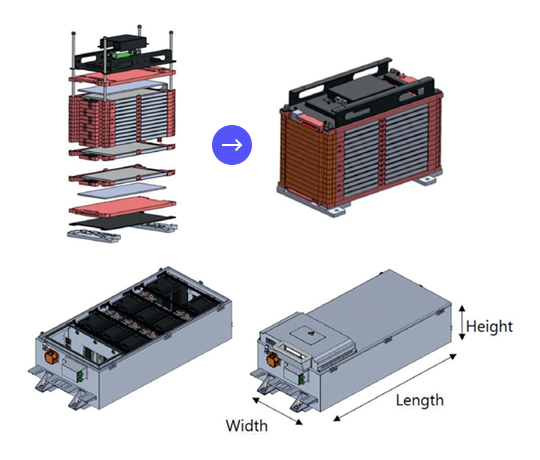 Height
Length
Width